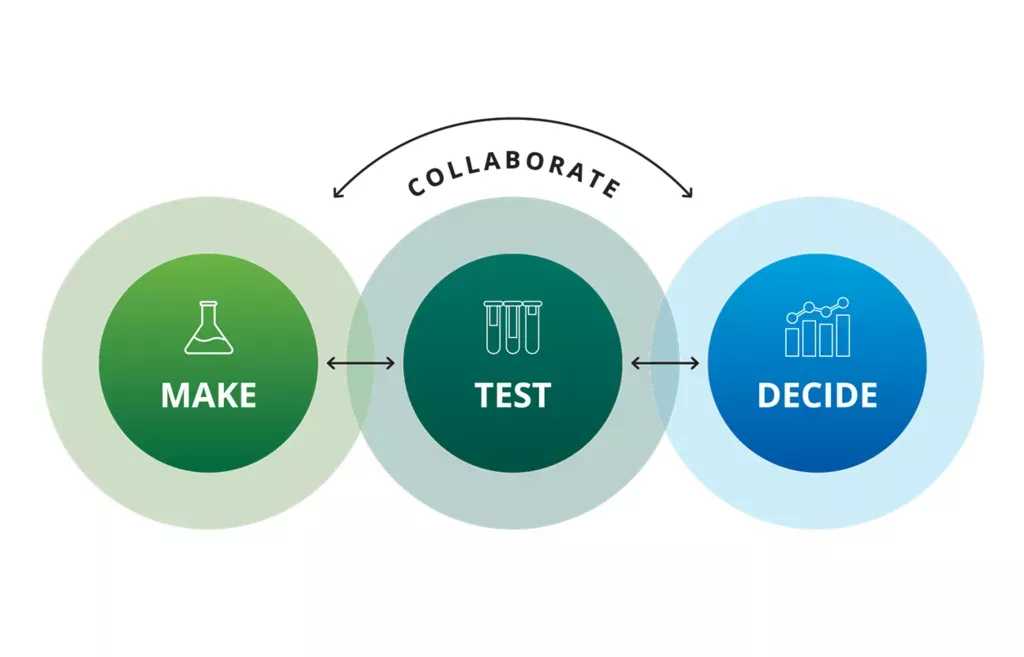 COLLABORATE

MAKE

TEST

DECIDE