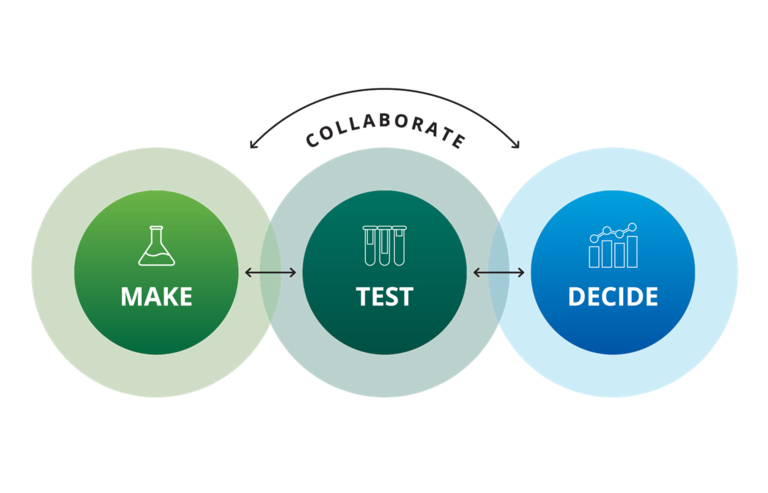 COLLABORATE

MAKE

TEST

DECIDE