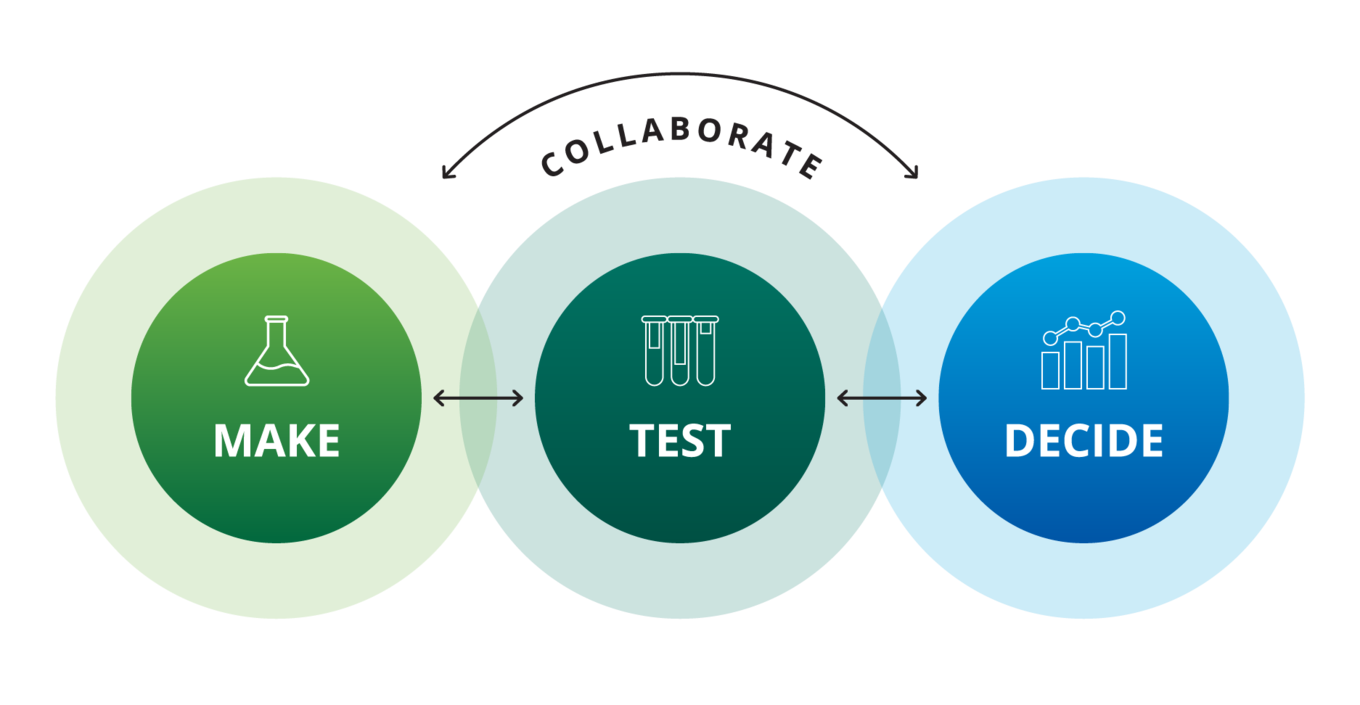 COLLABORATE

MAKE

TEST

DECIDE