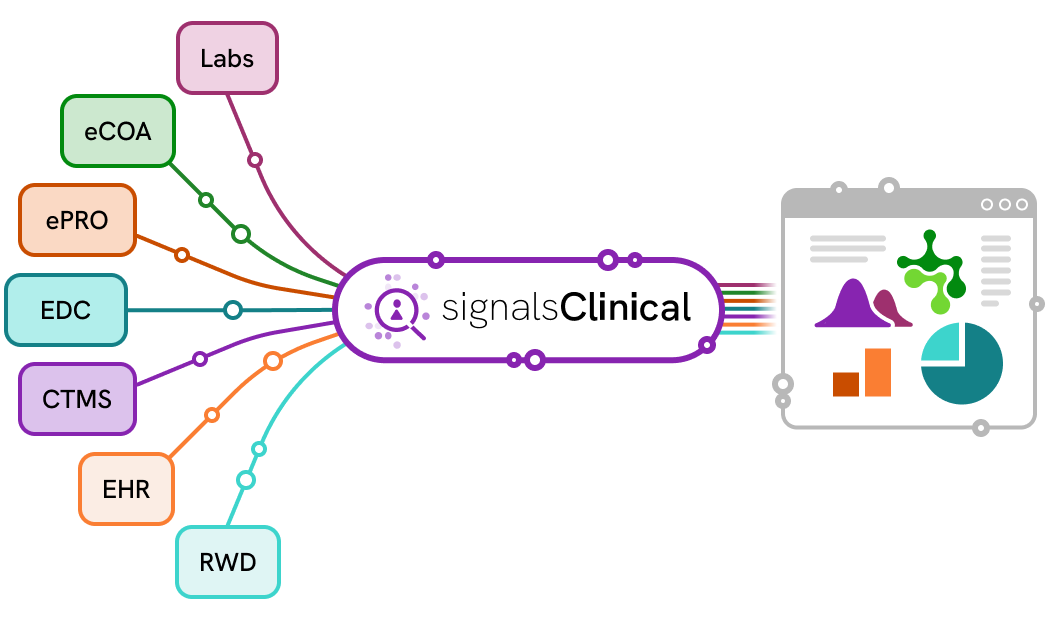 Labs

eCOA

ePRO

EDC

CTMS

EHR

RWD

signalsClinical