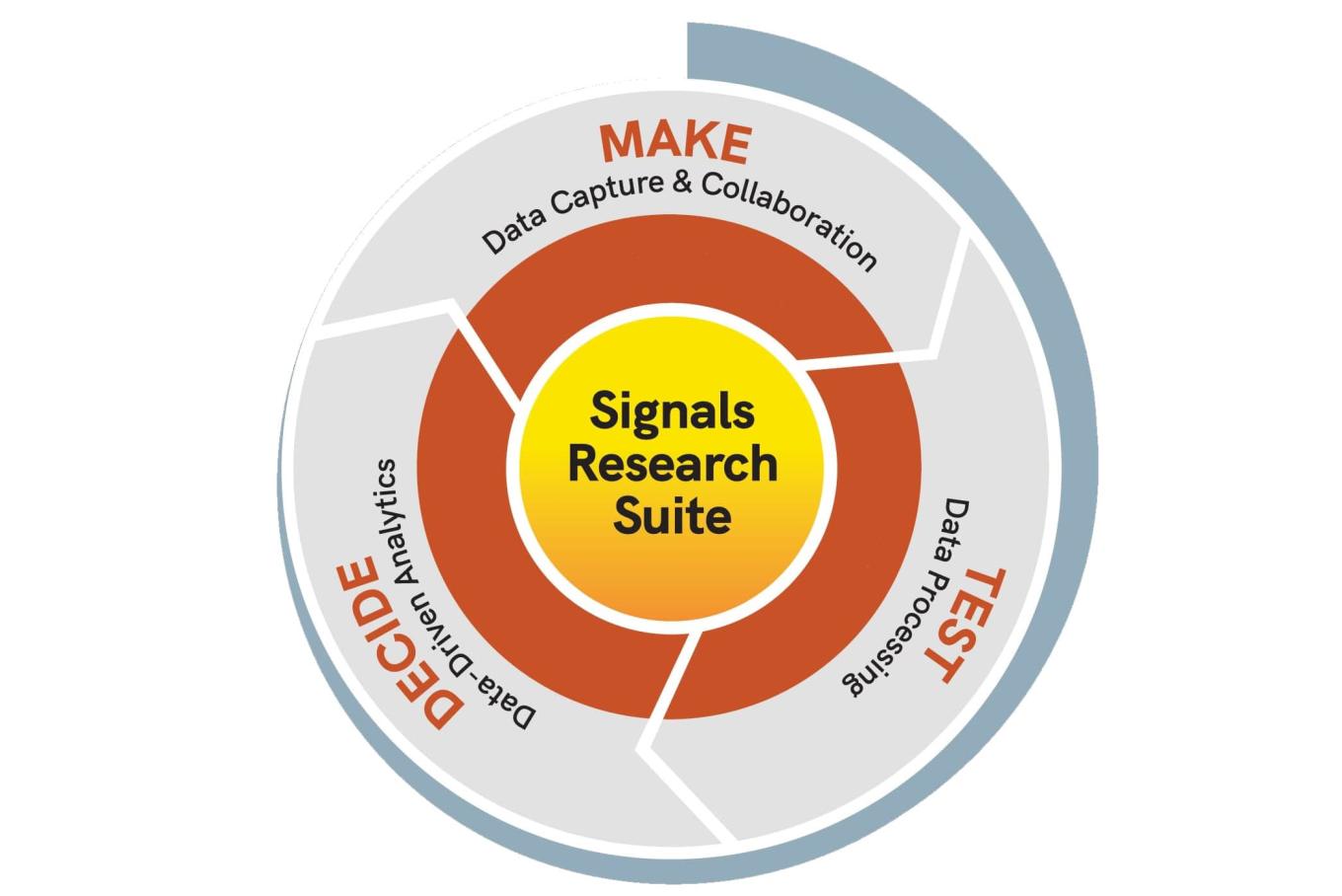 MAKE
Data Capture & Collaboration

Signals Research Suite

TEST
Data Processing

DECIDE
Data-Driven Analytics